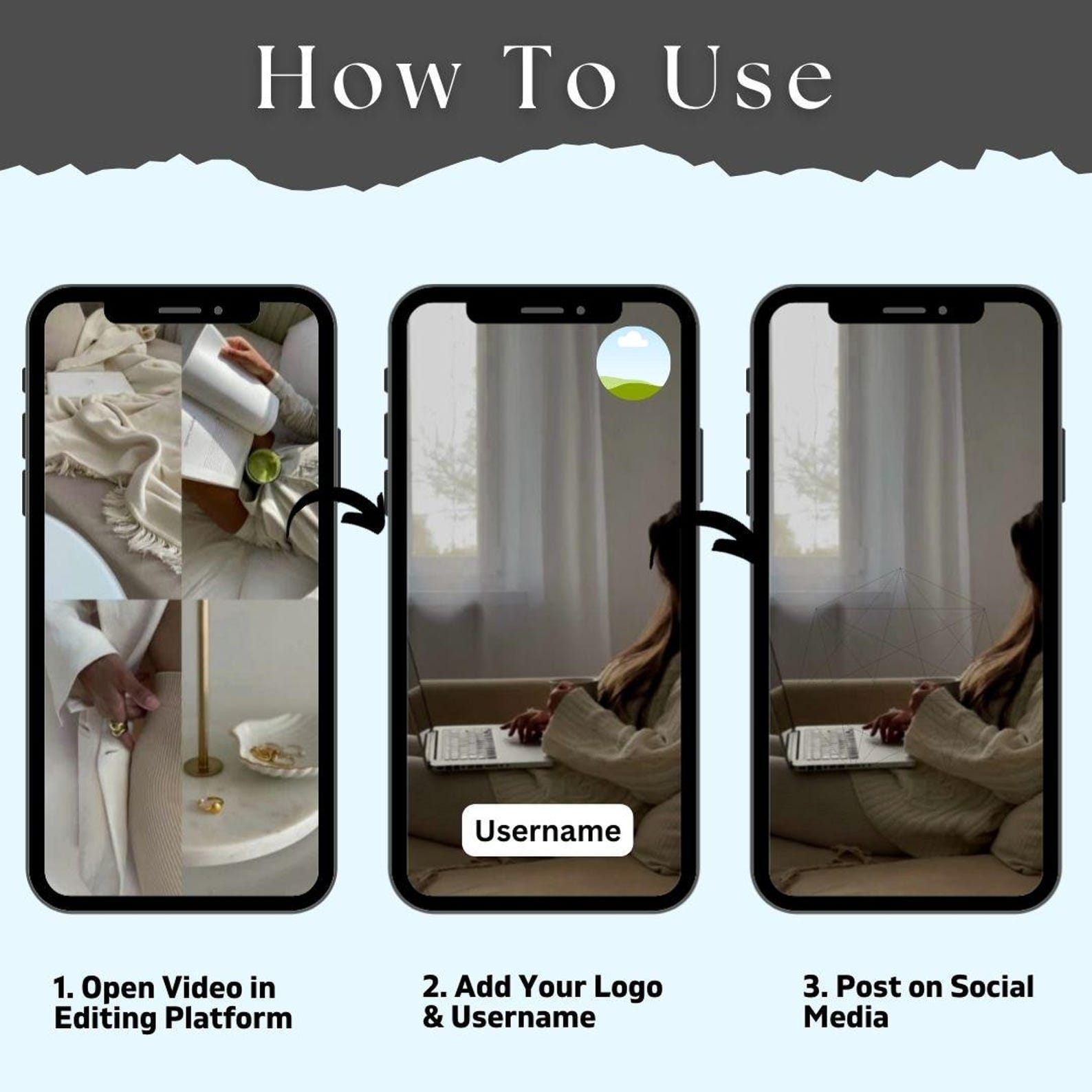 How To Use

Username

1. Open Video in Editing Platform

2. Add Your Logo & Username

3. Post on Social Media