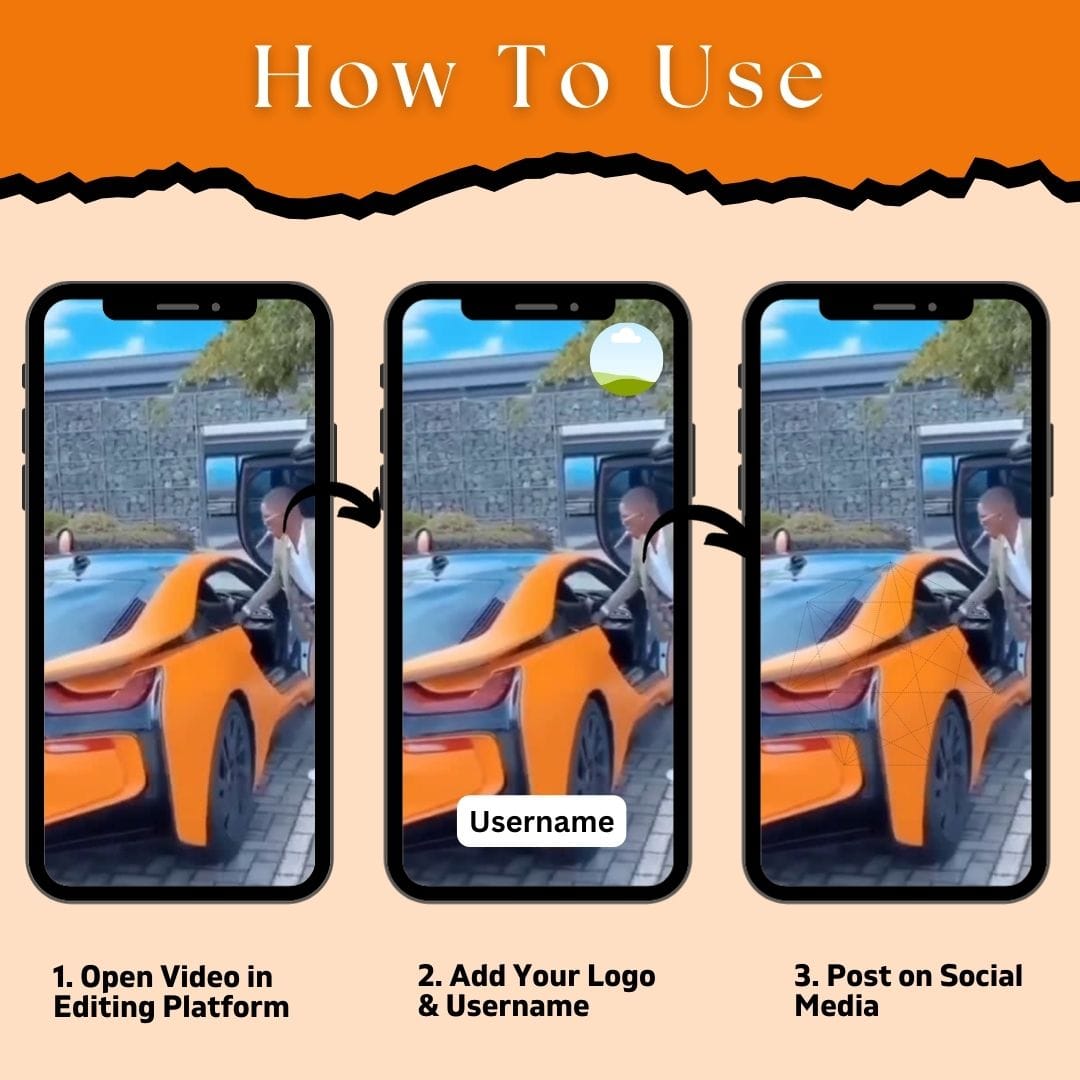 How To Use

Username

1. Open Video in Editing Platform

2. Add Your Logo & Username

3. Post on Social Media