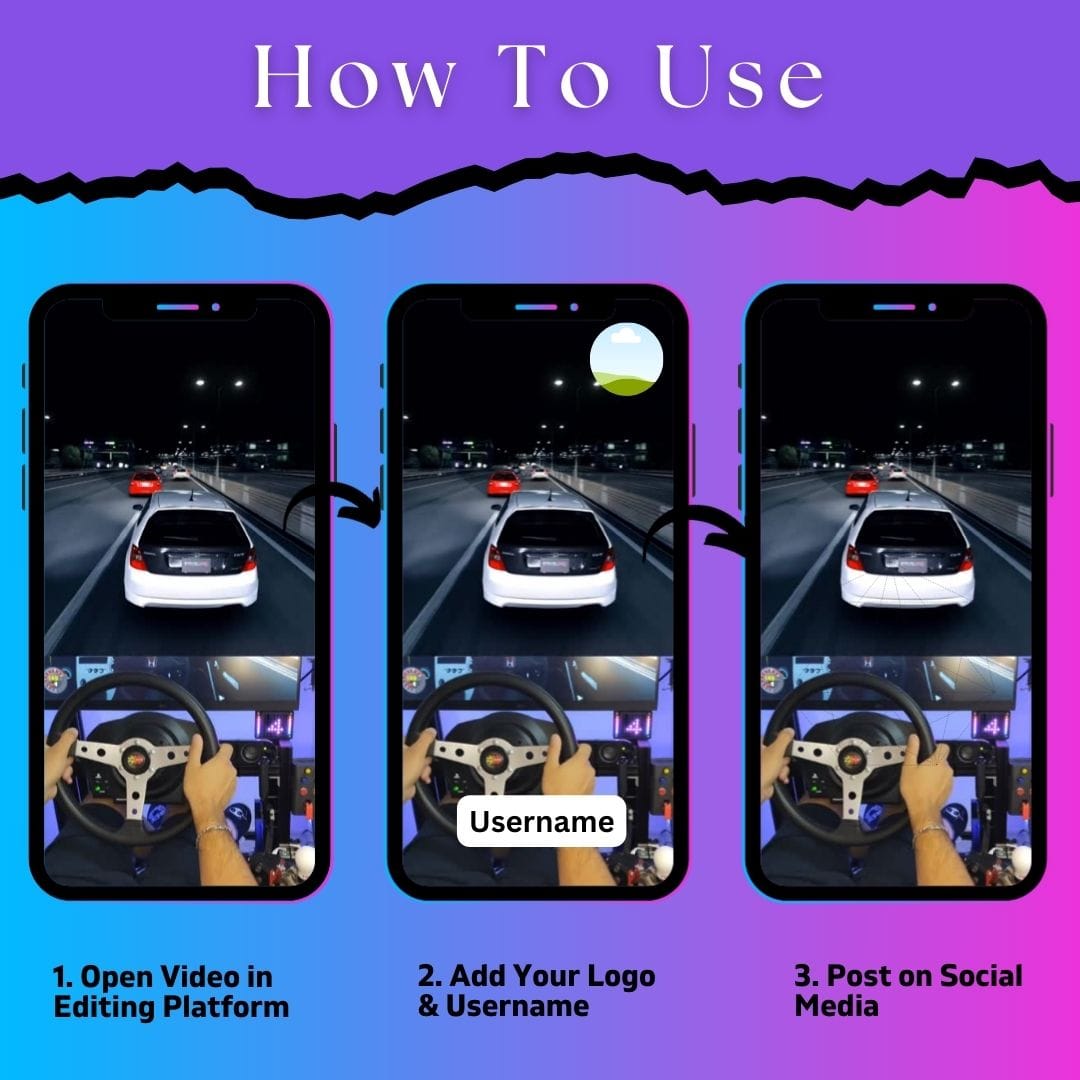 How To Use

Username

1. Open Video in Editing Platform

2. Add Your Logo & Username

3. Post on Social Media